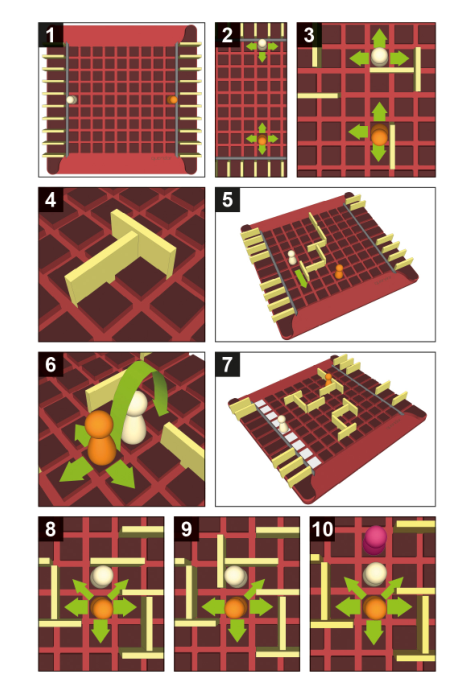 1
2
3
4
5
6
7
8
9
10